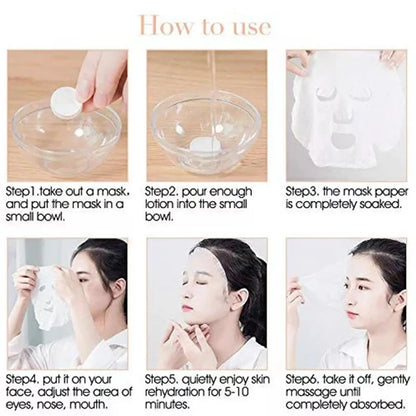 How to use

Step1.take out a mask, and put the mask in a small bowl.

Step2. pour enough lotion into the small bowl.

Step3. the mask paper is completely soaked.

Step4. put it on your face, adjust the area of eyes, nose, mouth.

Step5. quietly enjoy skin rehydration for 5-10 minutes.

Step6. take it off, gently massage until completely absorbed.